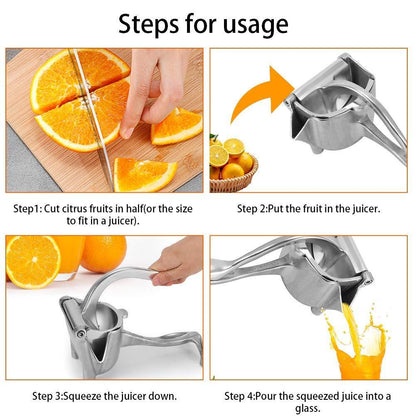 Steps for usage

Step1: Cut citrus fruits in half(or the size to fit in a juicer).

Step 2:Put the fruit in the juicer.

Step 3:Squeeze the juicer down.

Step 4:Pour the squeezed juice into a glass.