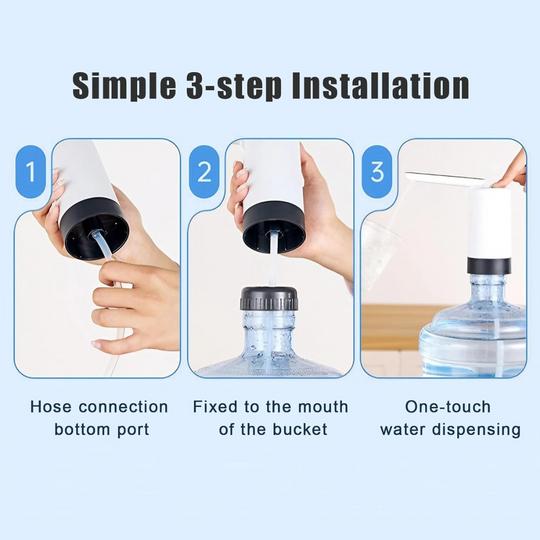 Simple 3-step Installation

1

Hose connection bottom port

2

Fixed to the mouth of the bucket

3

One-touch water dispensing